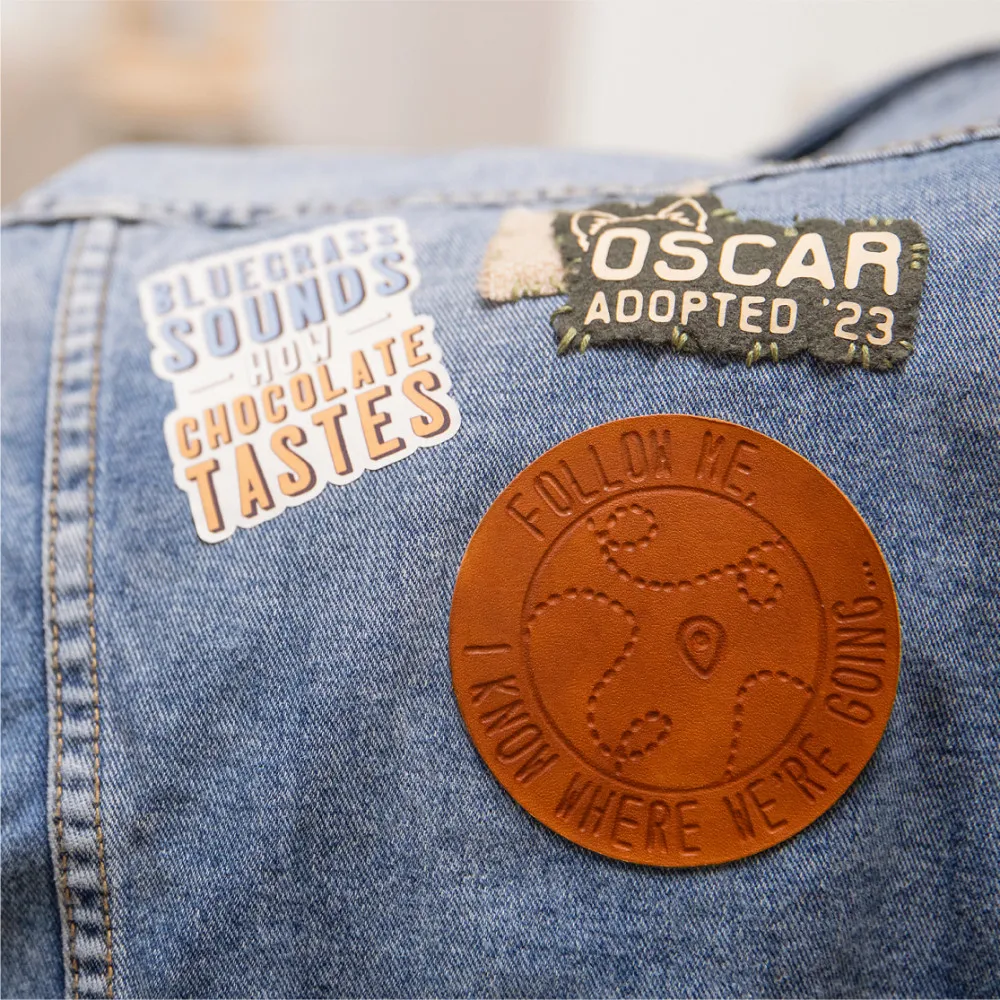 BLUEGRASS SOUNDS HOW CHOCOLATE TASTES

OSCAR
ADOPTED '23

FOLLOW ME.
I KNOW WHERE WE'RE GOING...