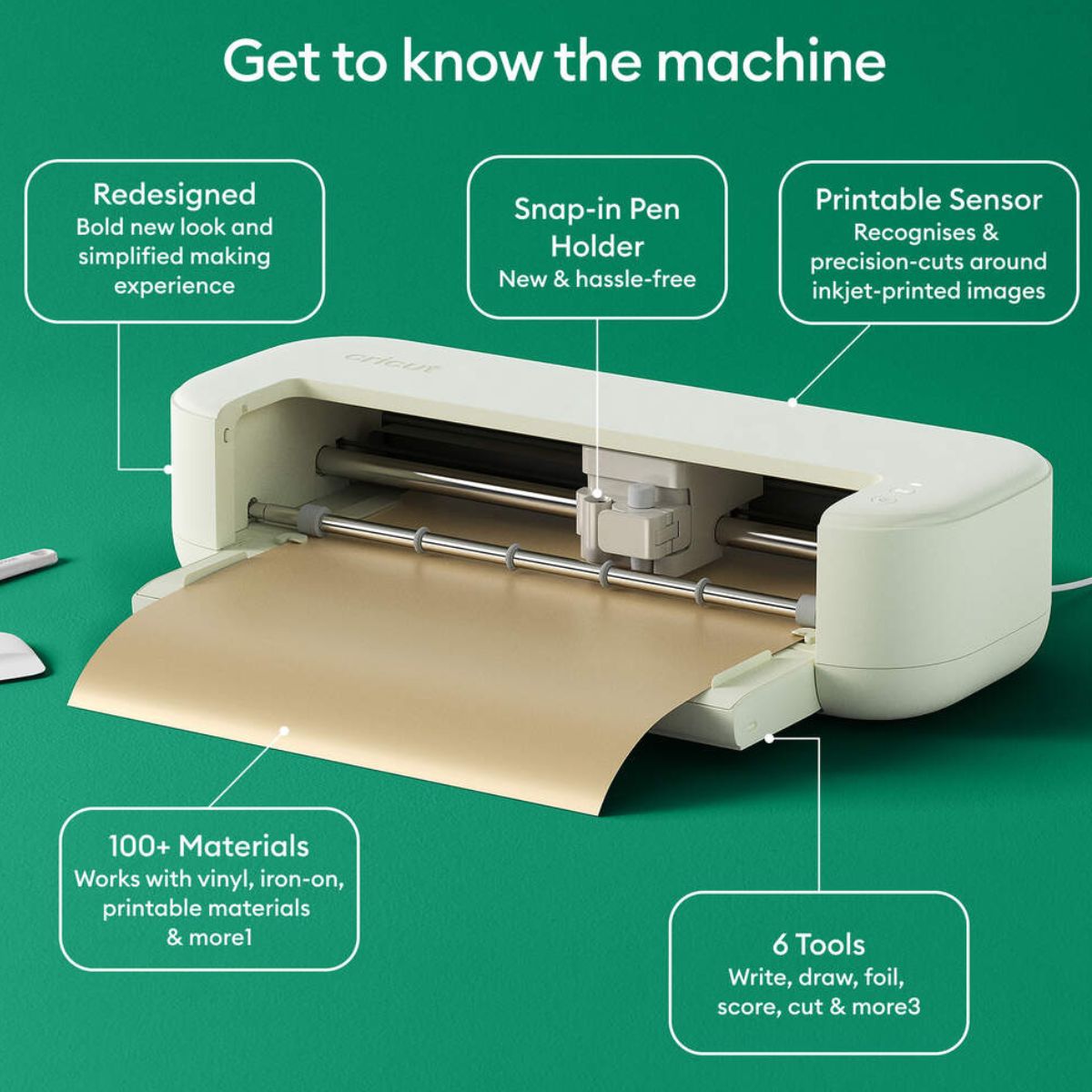 Get to know the machine

Redesigned
Bold new look and simplified making experience

Snap-in Pen Holder
New & hassle-free

Printable Sensor
Recognises & precision-cuts around inkjet-printed images

cricut

100+ Materials
Works with vinyl, iron-on, printable materials & more1

6 Tools
Write, draw, foil, score, cut & more3