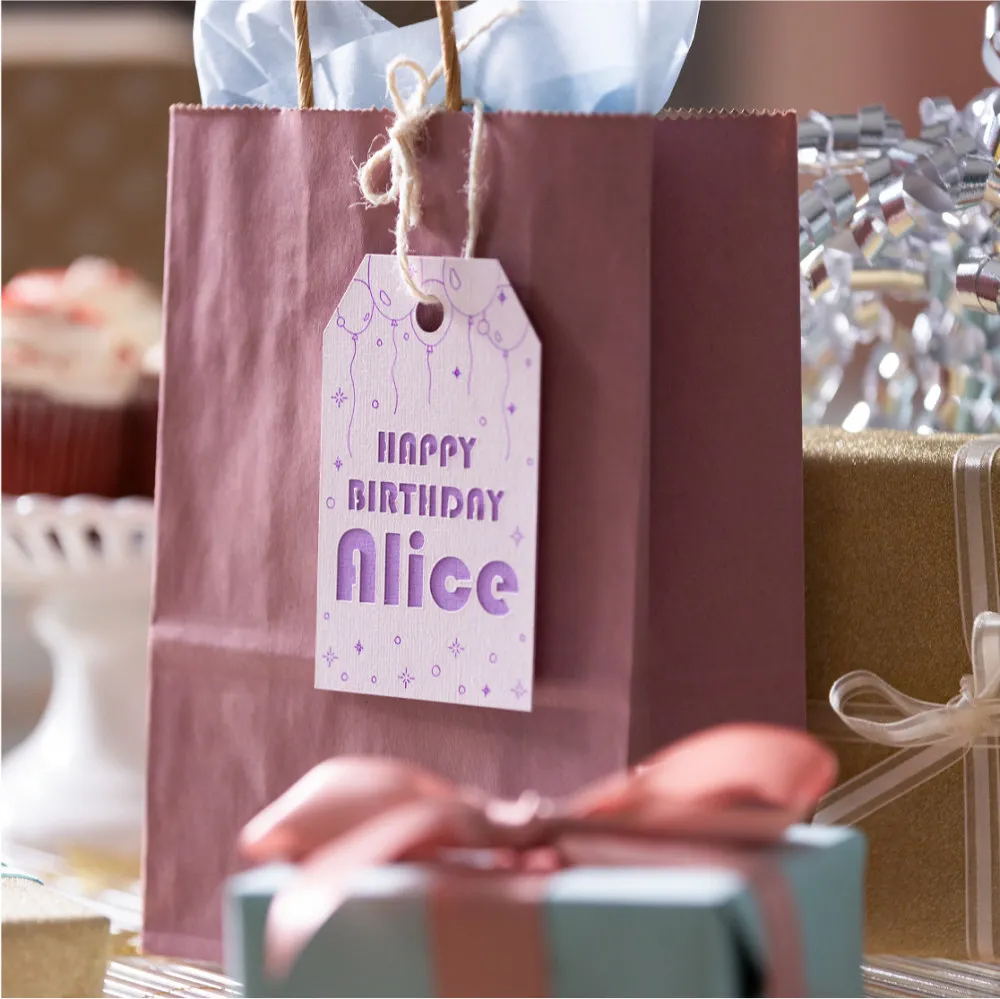 HAPPY BIRTHDAY Alice