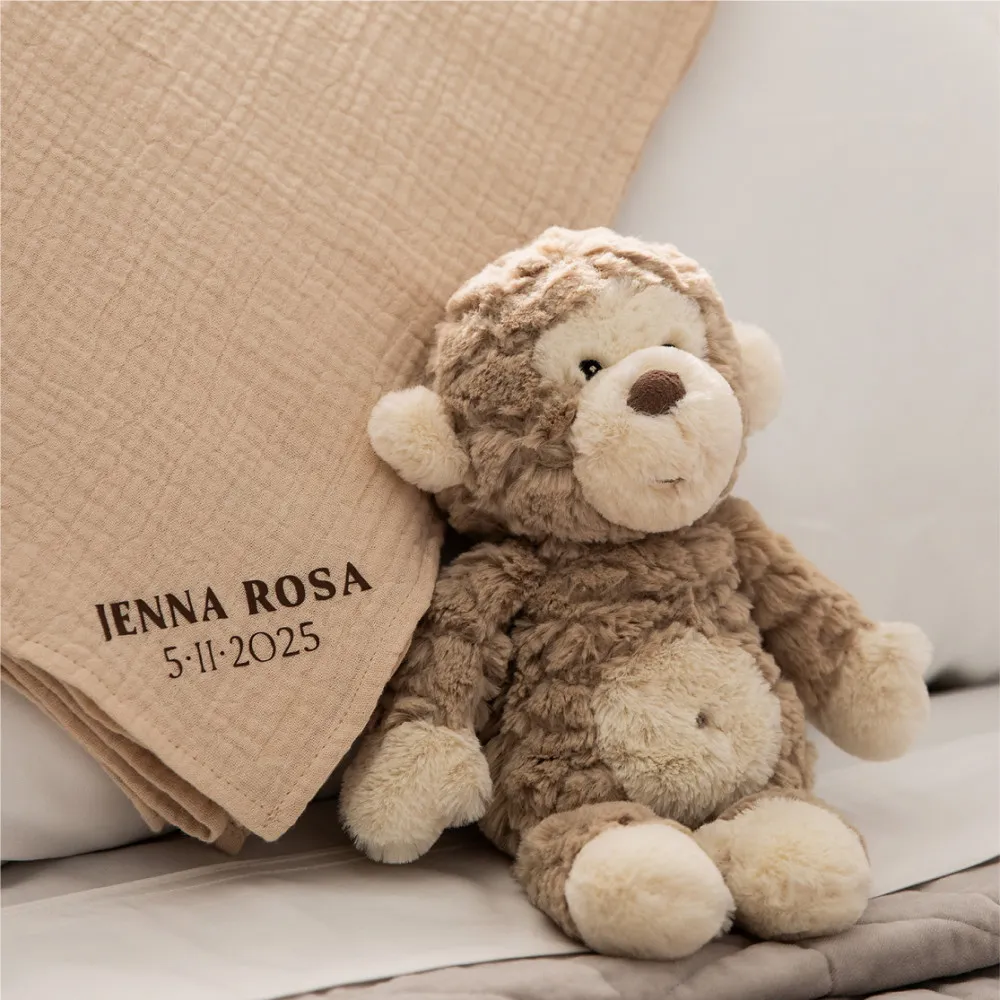 JENNA ROSA
5·11·2025