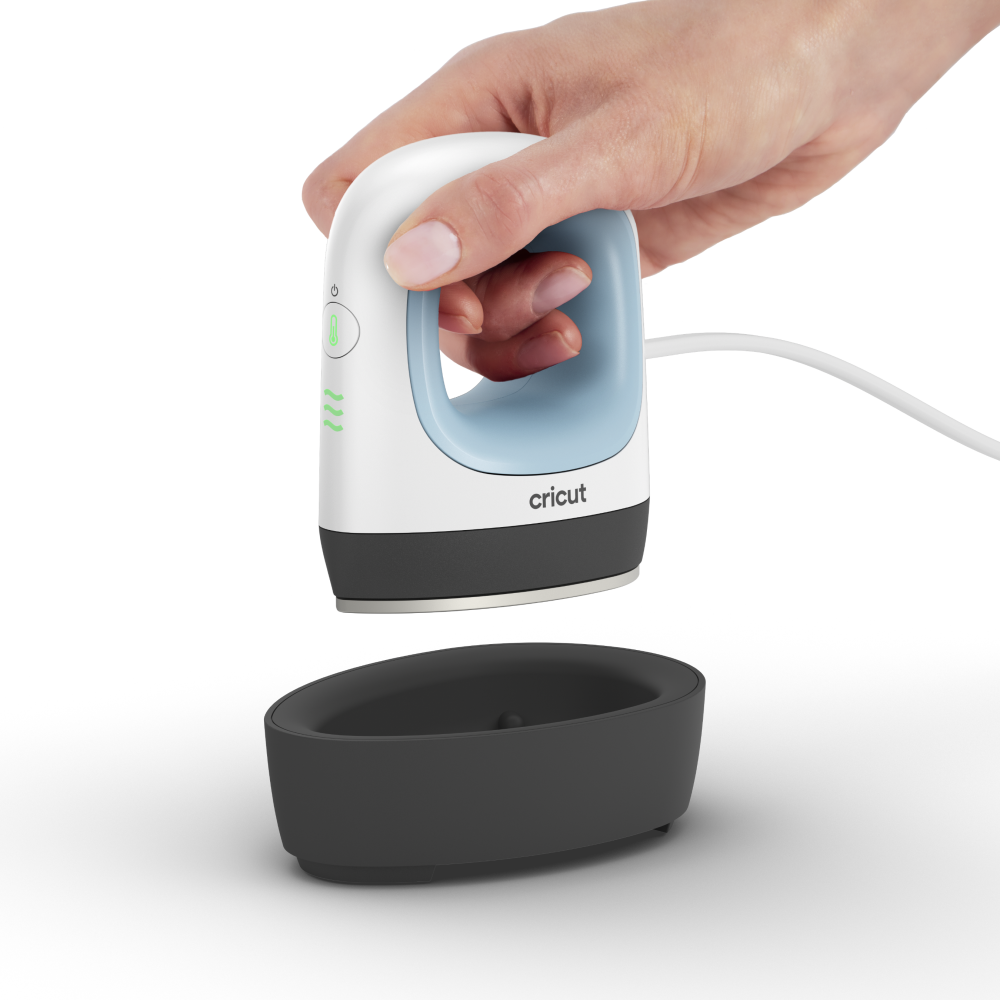 cricut